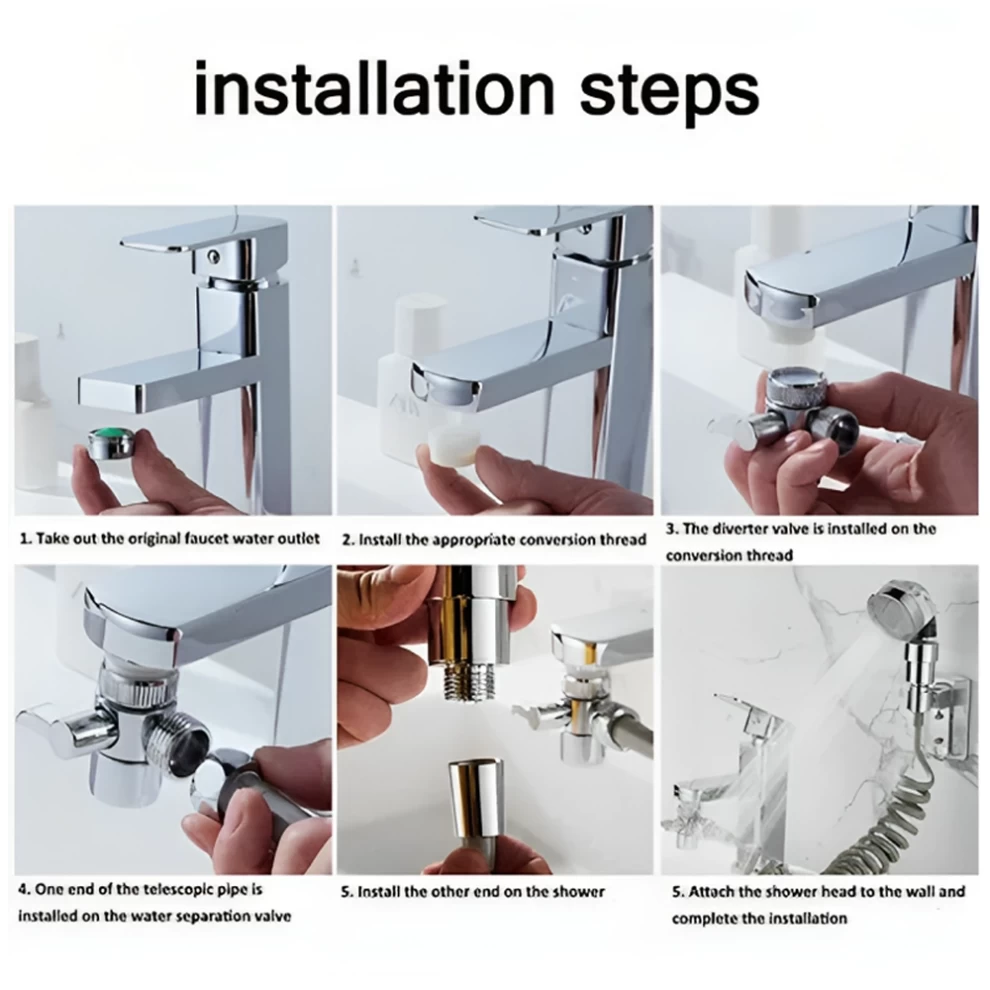 installation steps

1. Take out the original faucet water outlet

2. Install the appropriate conversion thread

3. The diverter valve is installed on the conversion thread

4. One end of the telescopic pipe is installed on the water separation valve

5. Install the other end on the shower

5. Attach the shower head to the wall and complete the installation